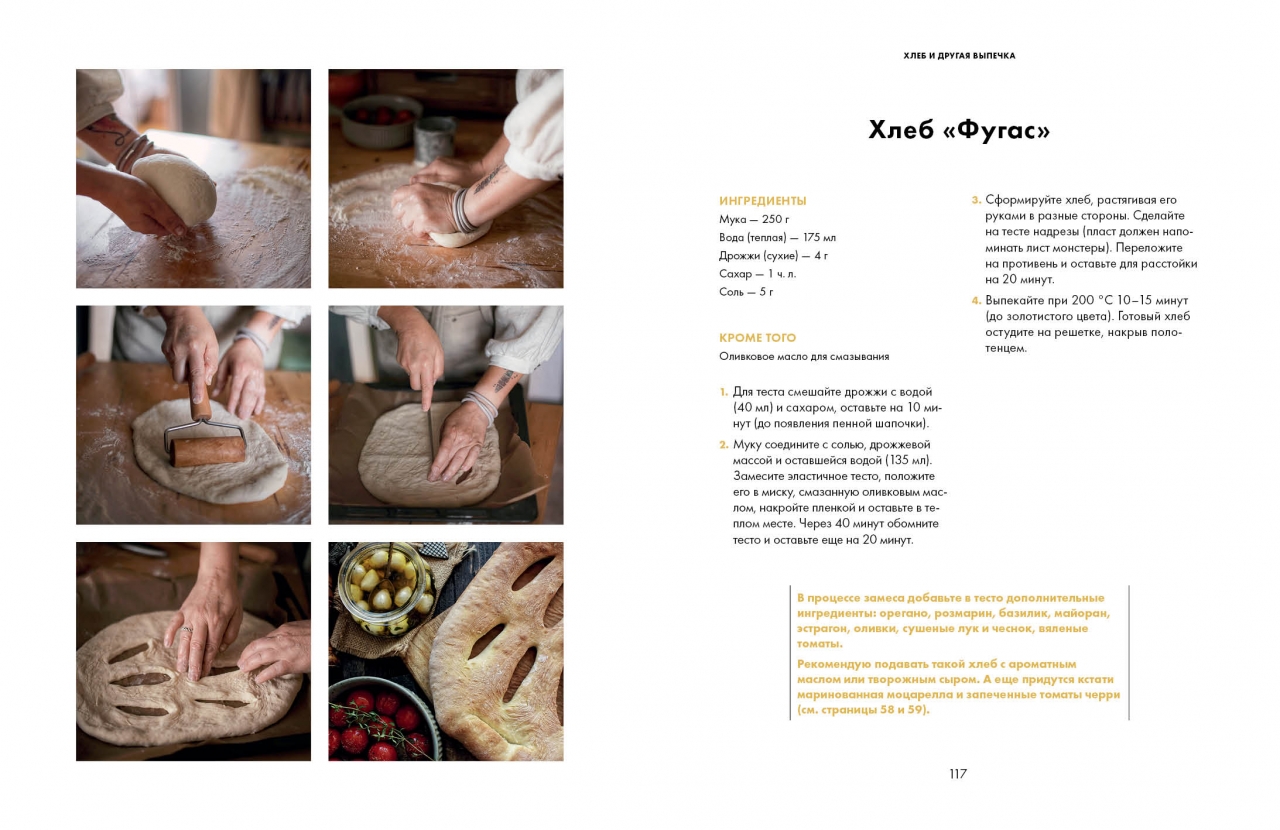 ХЛЕБ И ДРУГАЯ ВЫПЕЧКА

Хлеб «Фугас»

ИНГРЕДИЕНТЫ
Мука — 250 г
Вода (теплая) — 175 мл
Дрожжи (сухие) — 4 г
Сахар — 1 ч. л.
Соль — 5 г

КРОМЕ ТОГО
Оливковое масло для смазывания

1. Для теста смешайте дрожжи с водой (40 мл) и сахаром, оставьте на 10 минут (до появления пенной шапочки).
2. Муку соедините с солью, дрожжевой массой и оставшейся водой (135 мл). Замесите эластичное тесто, положите его в миску, смазанную оливковым маслом, накройте пленкой и оставьте в теплом месте. Через 40 минут обомните тесто и оставьте еще на 20 минут.
3. Сформируйте хлеб, растягивая его руками в разные стороны. Сделайте на тесте надрезы (пласт должен напоминать лист монстеры). Переложите на противень и оставьте для расстойки на 20 минут.
4. Выпекайте при 200 °С 10–15 минут (до золотистого цвета). Готовый хлеб остудите на решетке, накрыв полотенцем.

В процессе замеса добавьте в тесто дополнительные ингредиенты: орегано, розмарин, базилик, майоран, эстрагон, оливки, сушеные лук и чеснок, вяленые томаты.

Рекомендую подавать такой хлеб с ароматным маслом или творожным сыром. А еще придутся кстати маринованная моцарелла и запеченные томаты черри (см. страницы 58 и 59).

117