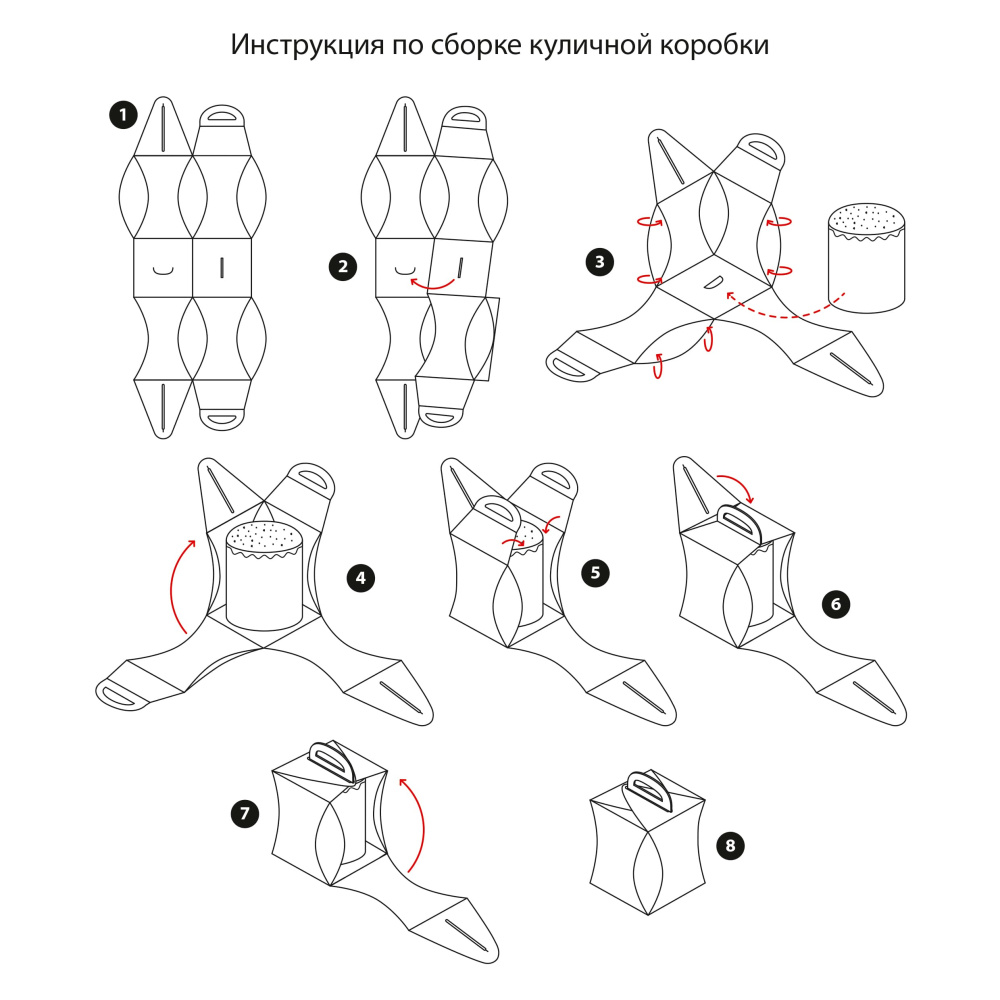 Инструкция по сборке куличной коробки

1

2

3

4

5

6

7

8